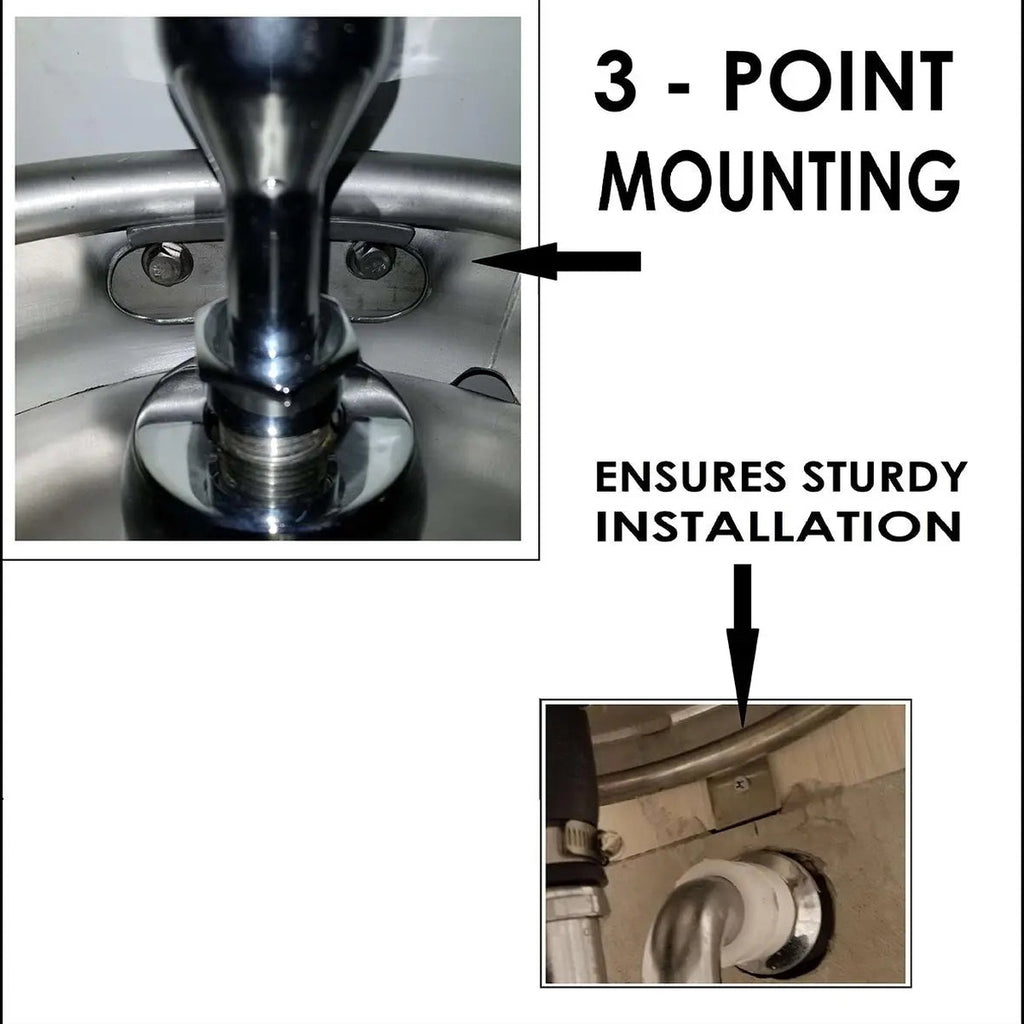 3 - POINT MOUNTING

ENSURES STURDY INSTALLATION